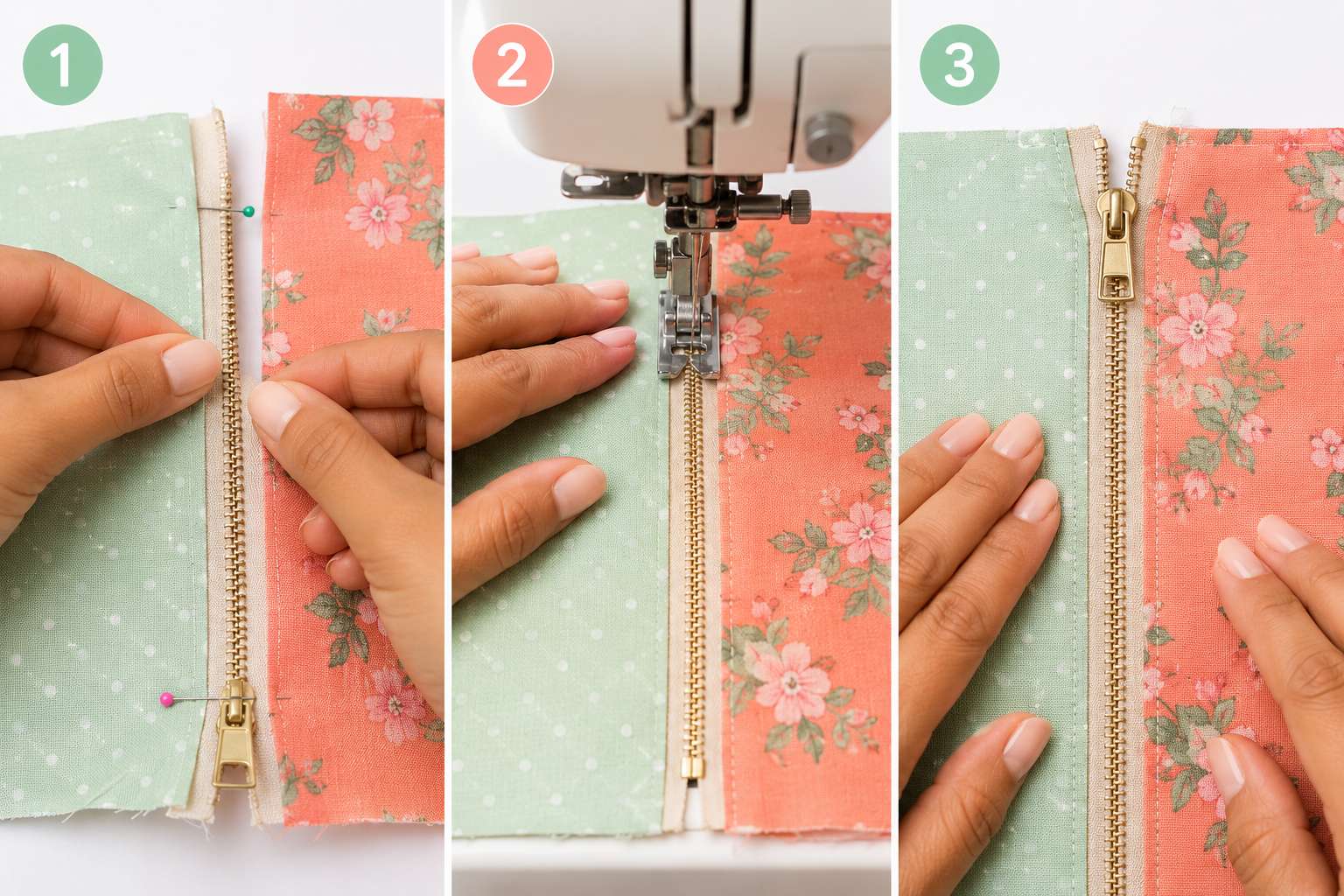 1

2

3