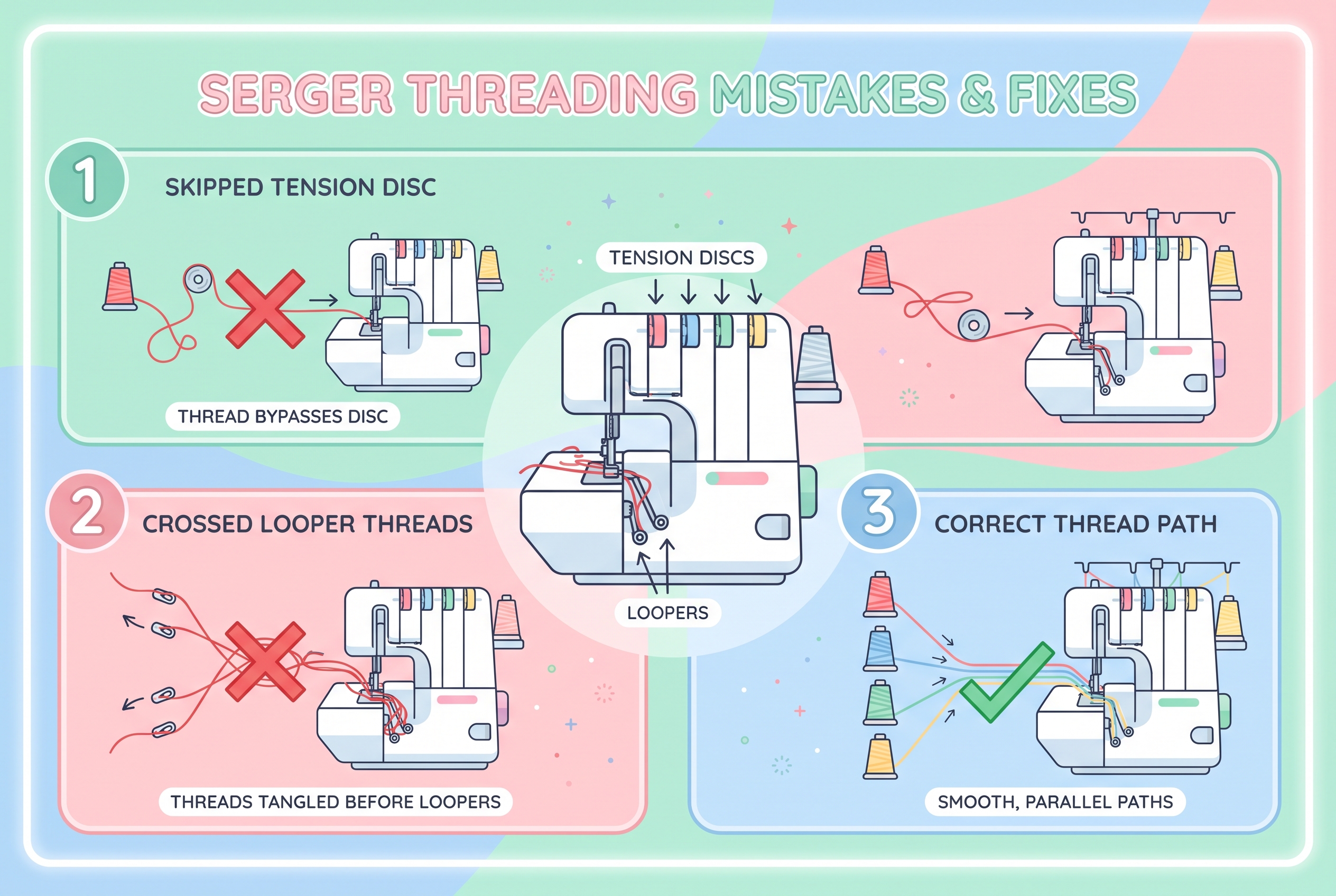 SERGER THREADING MISTAKES & FIXES

1

SKIPPED TENSION DISC

THREAD BYPASSES DISC

TENSION DISCS

LOOPERS

2

CROSSED LOOPER THREADS

THREADS TANGLED BEFORE LOOPERS

3

CORRECT THREAD PATH

SMOOTH, PARALLEL PATHS